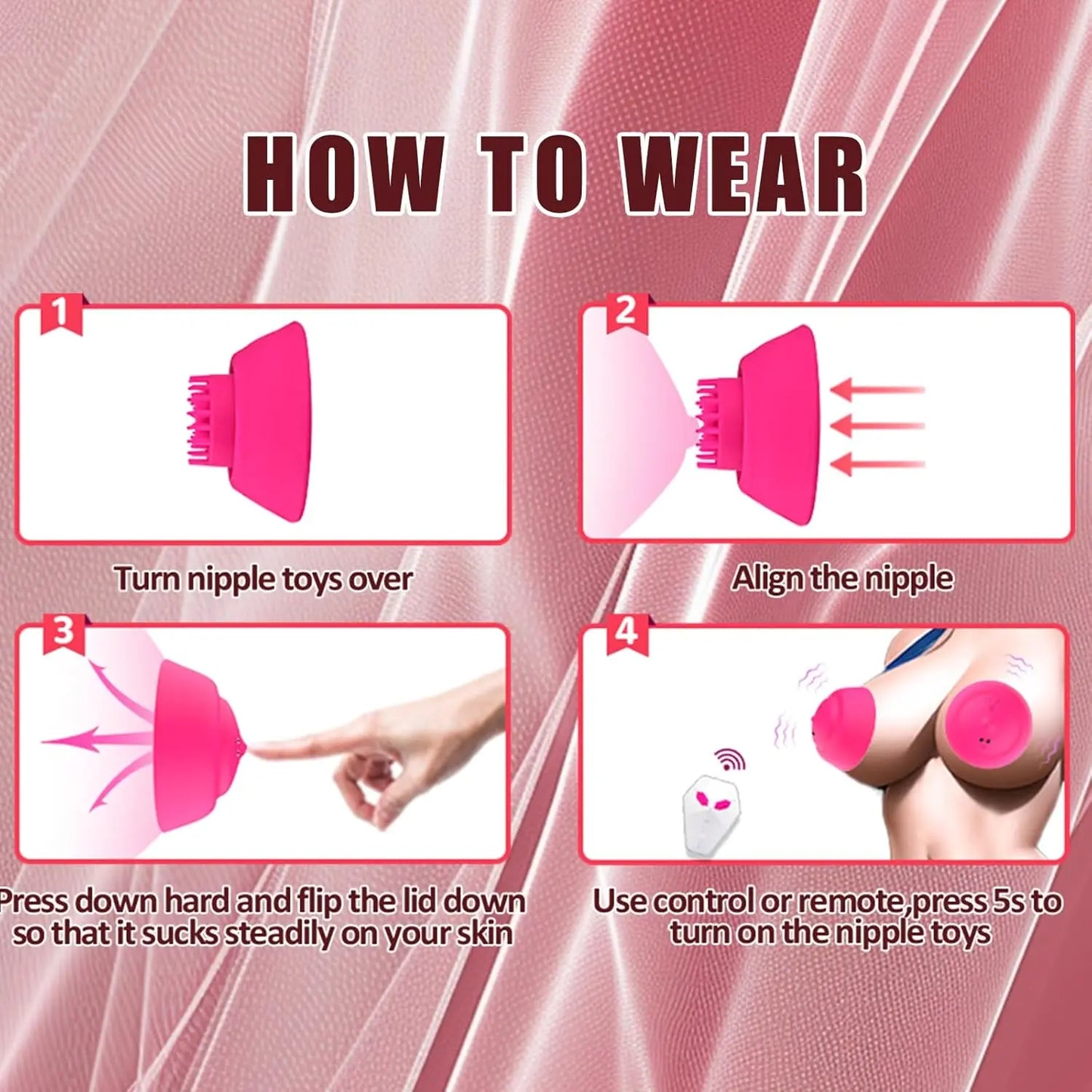 HOW TO WEAR

1

Turn nipple toys over

2

Align the nipple

3

Press down hard and flip the lid down so that it sucks steadily on your skin

4

Use control or remote,press 5s to turn on the nipple toys