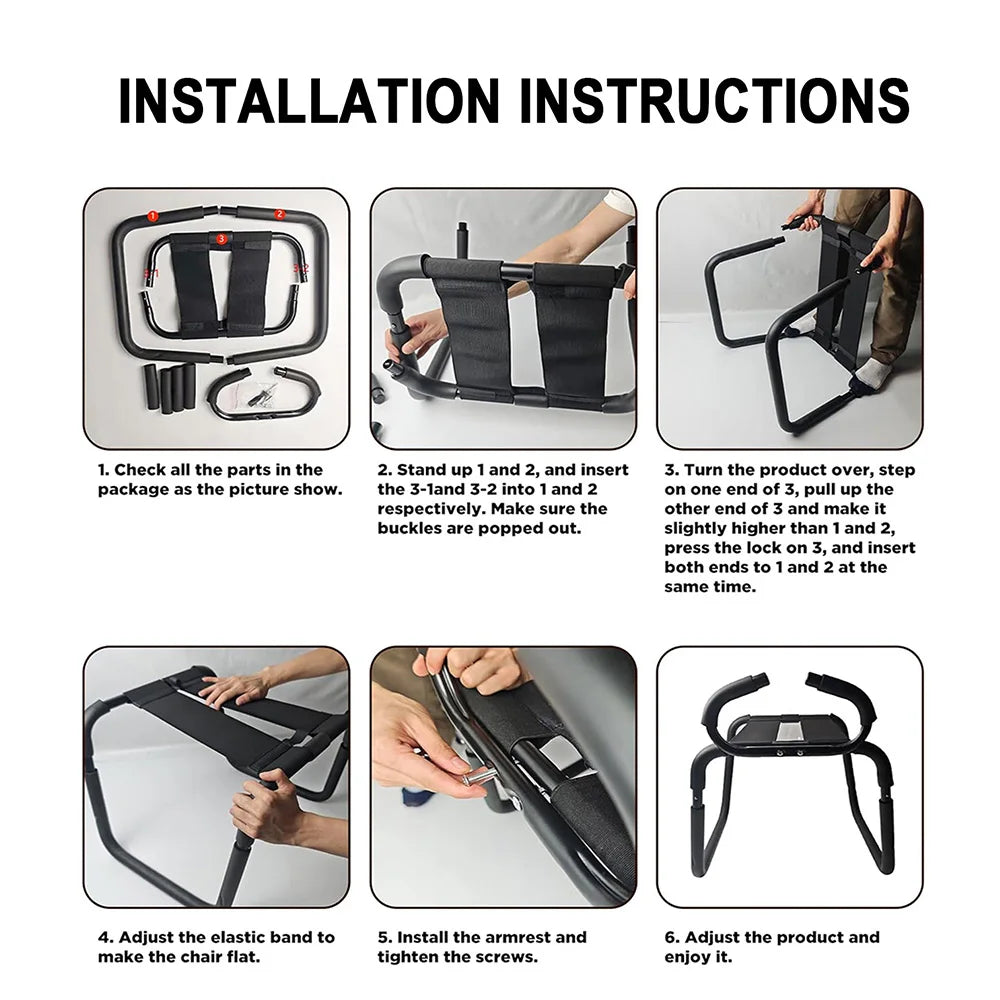 INSTALLATION INSTRUCTIONS

1 2 3 3-1 3-2

1. Check all the parts in the package as the picture show.

2. Stand up 1 and 2, and insert the 3-1and 3-2 into 1 and 2 respectively. Make sure the buckles are popped out.

3. Turn the product over, step on one end of 3, pull up the other end of 3 and make it slightly higher than 1 and 2, press the lock on 3, and insert both ends to 1 and 2 at the same time.

4. Adjust the elastic band to make the chair flat.

5. Install the armrest and tighten the screws.

6. Adjust the product and enjoy it.