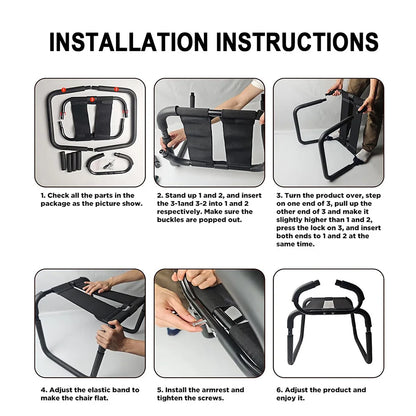 INSTALLATION INSTRUCTIONS

1. Check all the parts in the package as the picture show.

2. Stand up 1 and 2, and insert the 3-1and 3-2 into 1 and 2 respectively. Make sure the buckles are popped out.

3. Turn the product over, step on one end of 3, pull up the other end of 3 and make it slightly higher than 1 and 2, press the lock on 3, and insert both ends to 1 and 2 at the same time.

4. Adjust the elastic band to make the chair flat.

5. Install the armrest and tighten the screws.

6. Adjust the product and enjoy it.