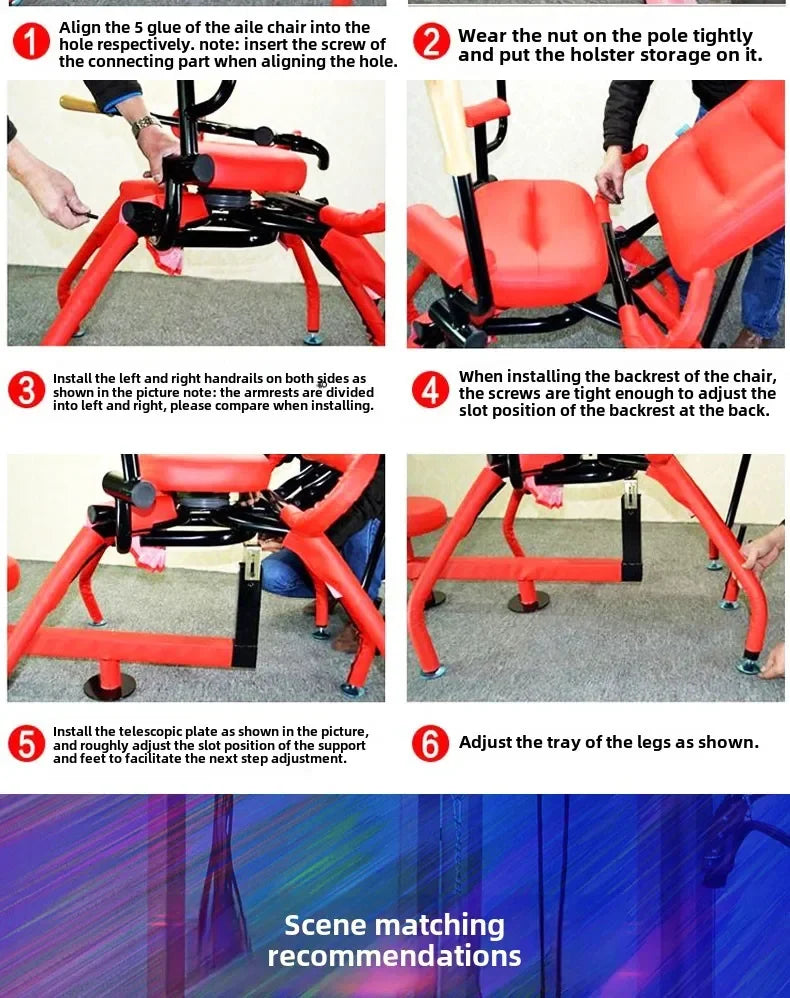 1 Align the 5 glue of the aile chair into the hole respectively. note: insert the screw of the connecting part when aligning the hole.

2 Wear the nut on the pole tightly and put the holster storage on it.

3 Install the left and right handrails on both sides as shown in the picture note: the armrests are divided into left and right, please compare when installing.

4 When installing the backrest of the chair, the screws are tight enough to adjust the slot position of the backrest at the back.

5 Install the telescopic plate as shown in the picture, and roughly adjust the slot position of the support and feet to facilitate the next step adjustment.

6 Adjust the tray of the legs as shown.

Scene matching recommendations