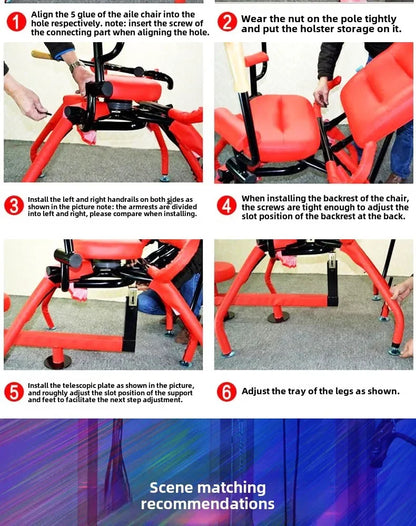 1 Align the 5 glue of the aile chair into the hole respectively. note: insert the screw of the connecting part when aligning the hole.

2 Wear the nut on the pole tightly and put the holster storage on it.

3 Install the left and right handrails on both sides as shown in the picture note: the armrests are divided into left and right, please compare when installing.

4 When installing the backrest of the chair, the screws are tight enough to adjust the slot position of the backrest at the back.

5 Install the telescopic plate as shown in the picture, and roughly adjust the slot position of the support and feet to facilitate the next step adjustment.

6 Adjust the tray of the legs as shown.

Scene matching recommendations