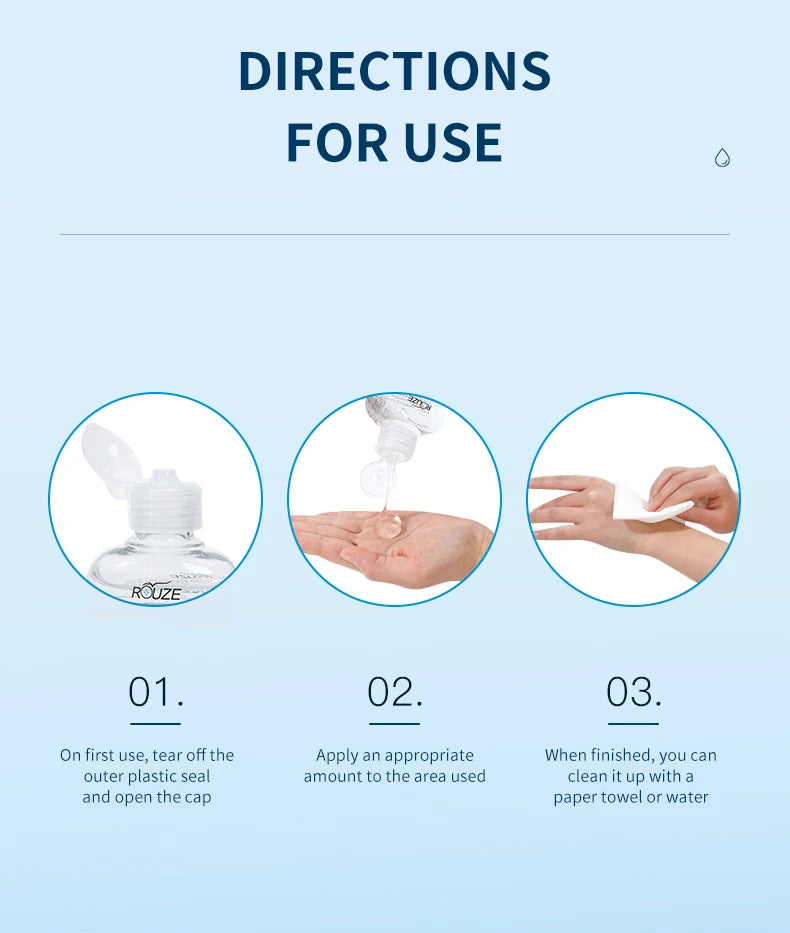 DIRECTIONS FOR USE

ROUZE

ROUZE

01.

On first use, tear off the outer plastic seal and open the cap

02.

Apply an appropriate amount to the area used

03.

When finished, you can clean it up with a paper towel or water