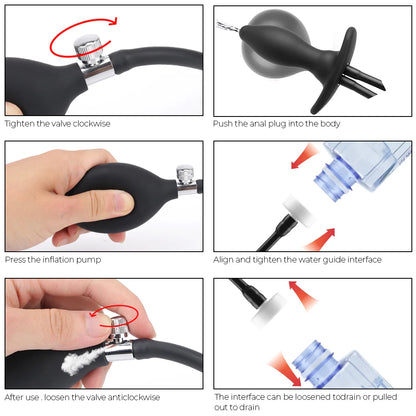 Tighten the valve clockwise

Push the anal plug into the body

Press the inflation pump

Align and tighten the water guide interface

After use . loosen the valve anticlockwise

The interface can be loosened todrain or pulled out to drain