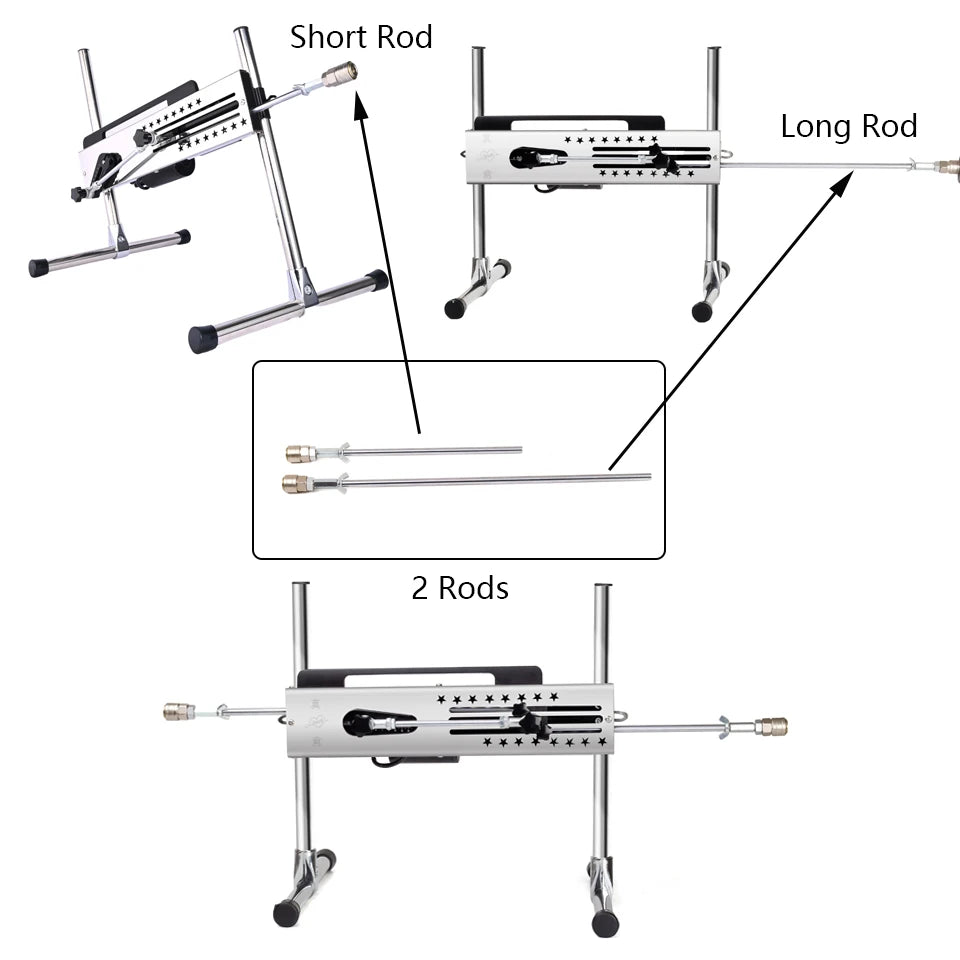 Short Rod

Long Rod

2 Rods